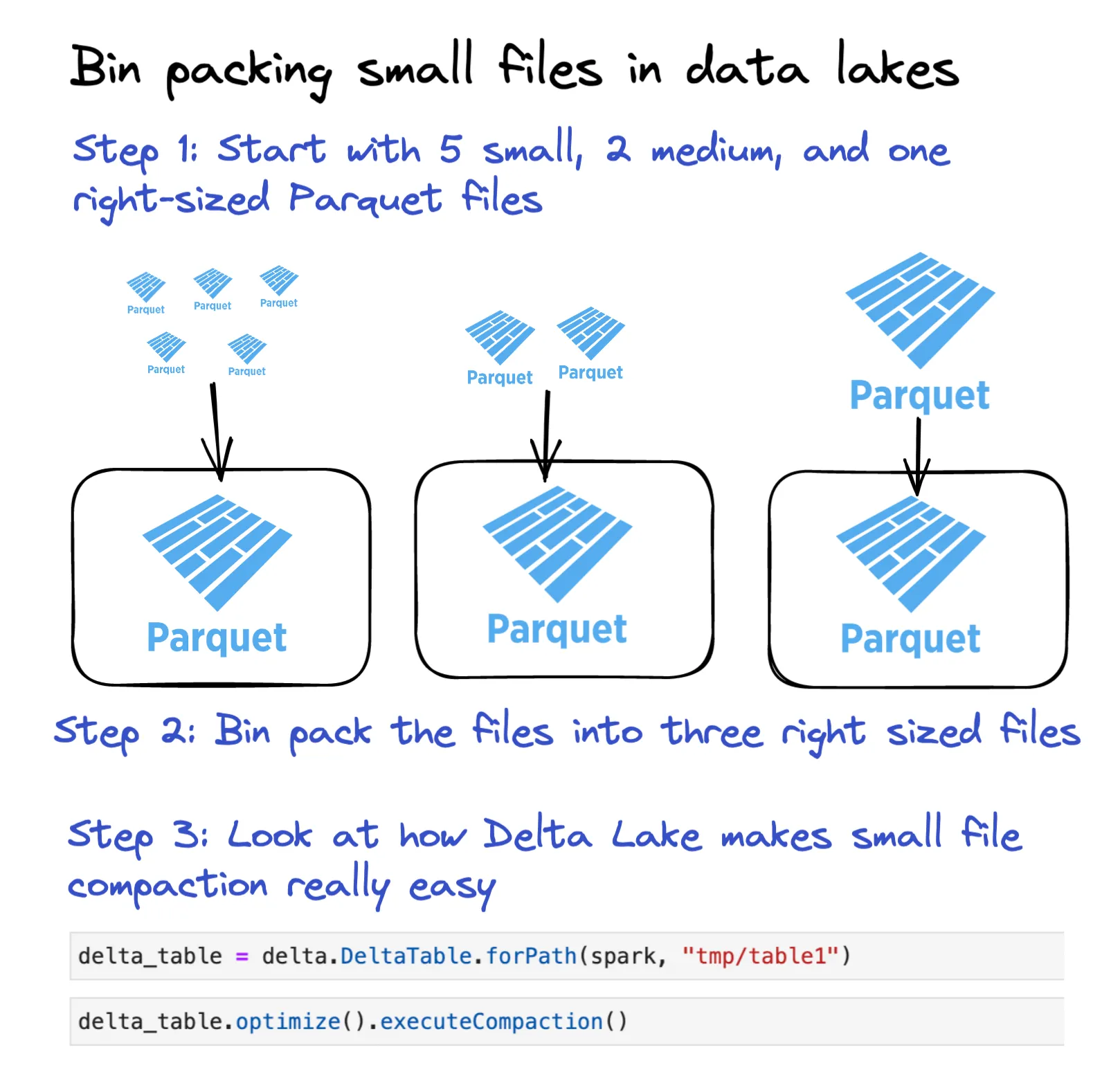 Bin packing small files in data lakes

Step 1: Start with 5 small, 2 medium, and one right-sized Parquet files

Parquet Parquet Parquet
Parquet Parquet

Parquet Parquet

Parquet

Parquet

Parquet

Parquet

Step 2: Bin pack the files into three right sized files

Step 3: Look at how Delta Lake makes small file compaction really easy

delta_table = delta.DeltaTable.forPath(spark, "tmp/table1")

delta_table.optimize().executeCompaction()